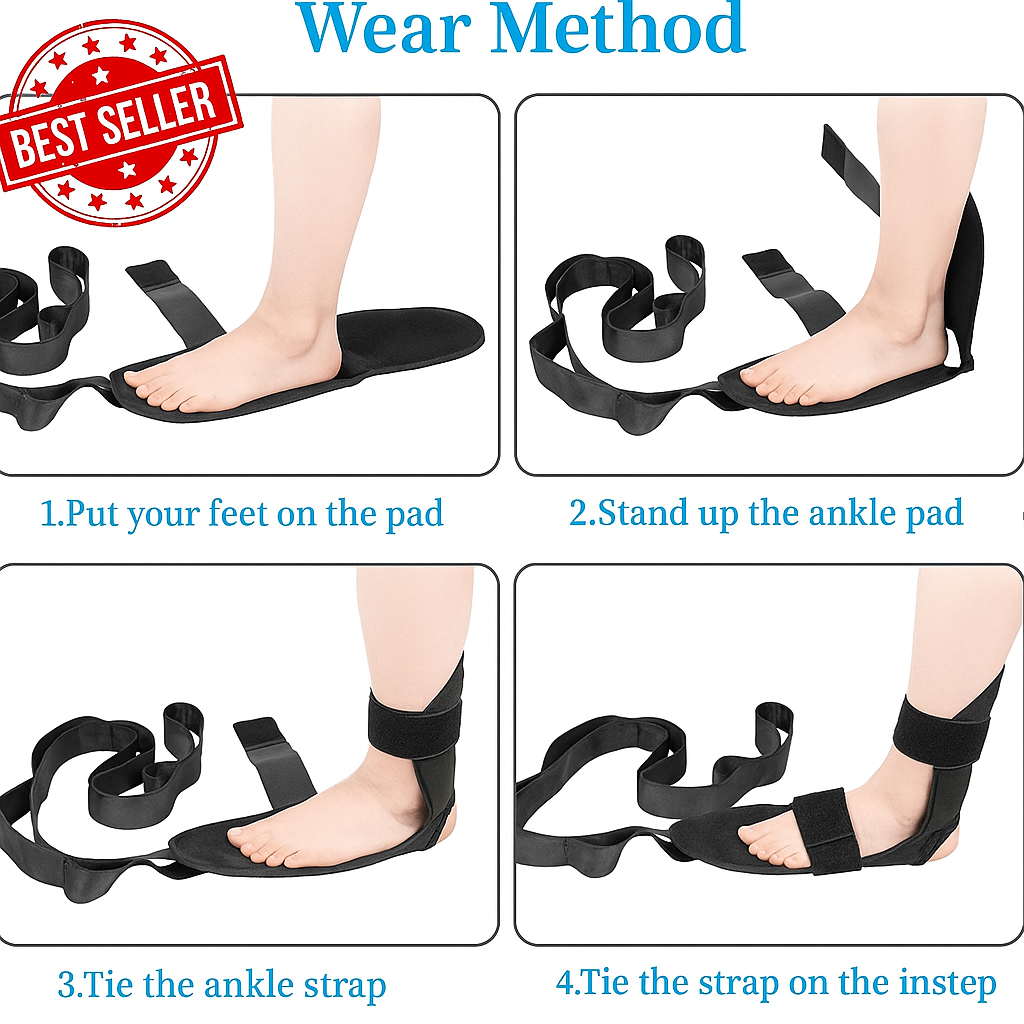 Wear Method

BEST SELLER

1.Put your feet on the pad

2.Stand up the ankle pad

3.Tie the ankle strap

4.Tie the strap on the instep