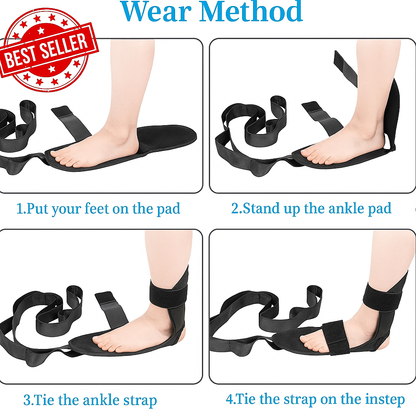 Wear Method

BEST SELLER

1.Put your feet on the pad

2.Stand up the ankle pad

3.Tie the ankle strap

4.Tie the strap on the instep